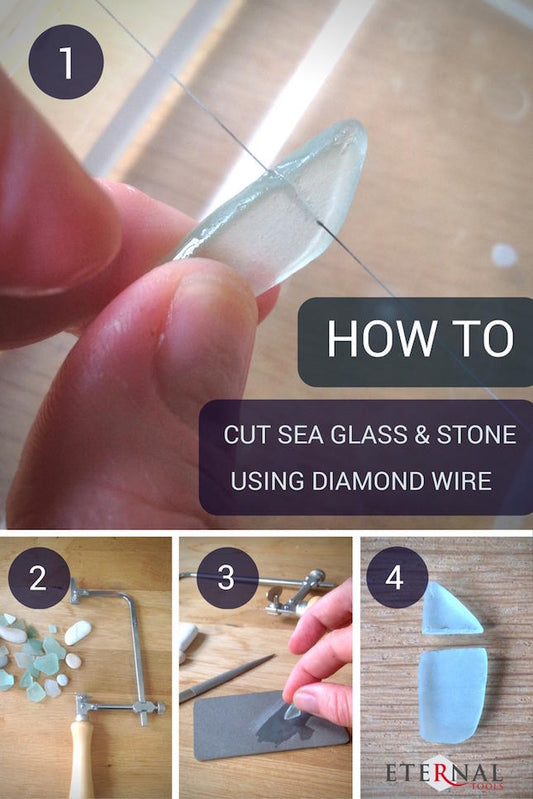 1

HOW TO

CUT SEA GLASS & STONE USING DIAMOND WIRE

2

3

4

ETERNAL TOOLS